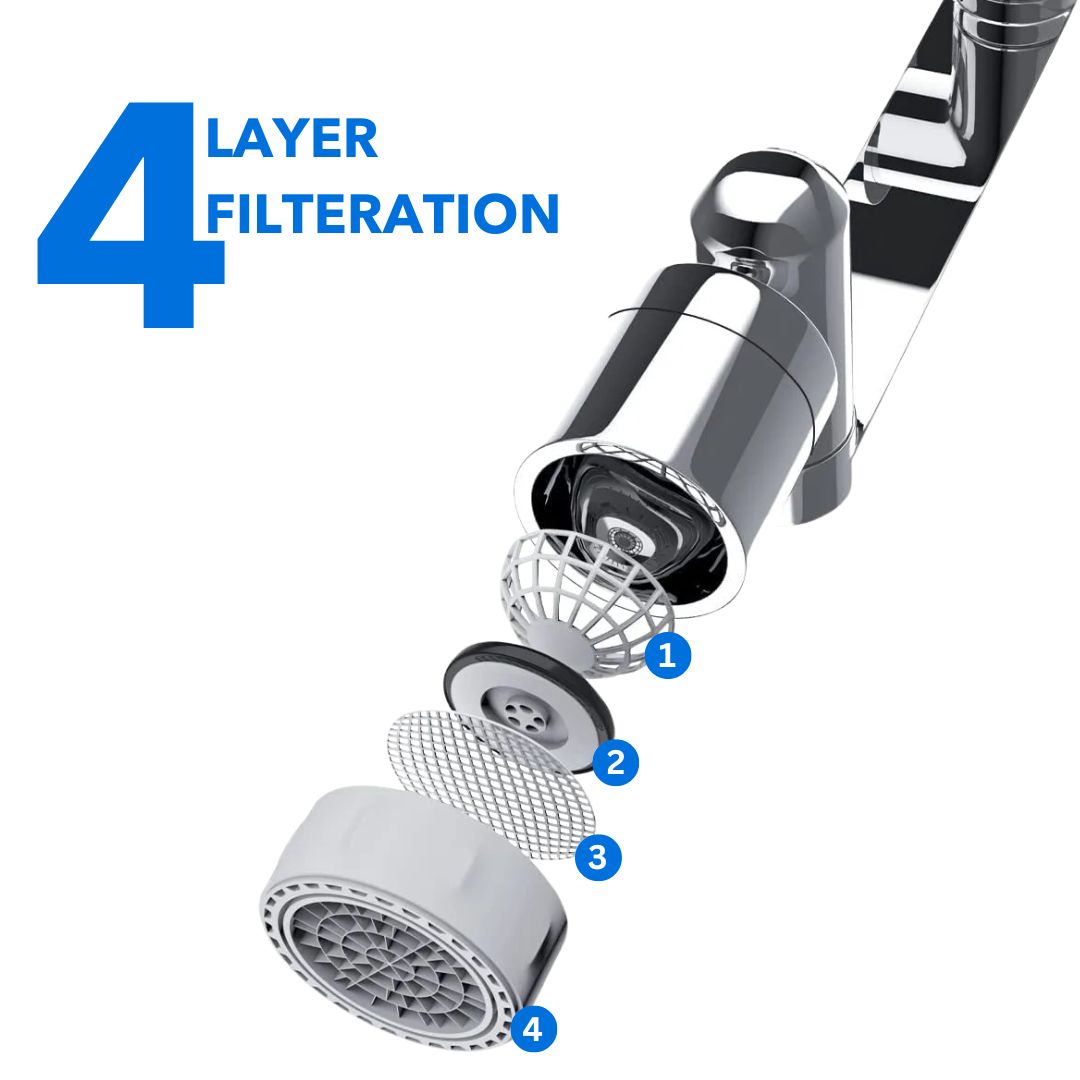 4 LAYER FILTERATION

1

2

3

4